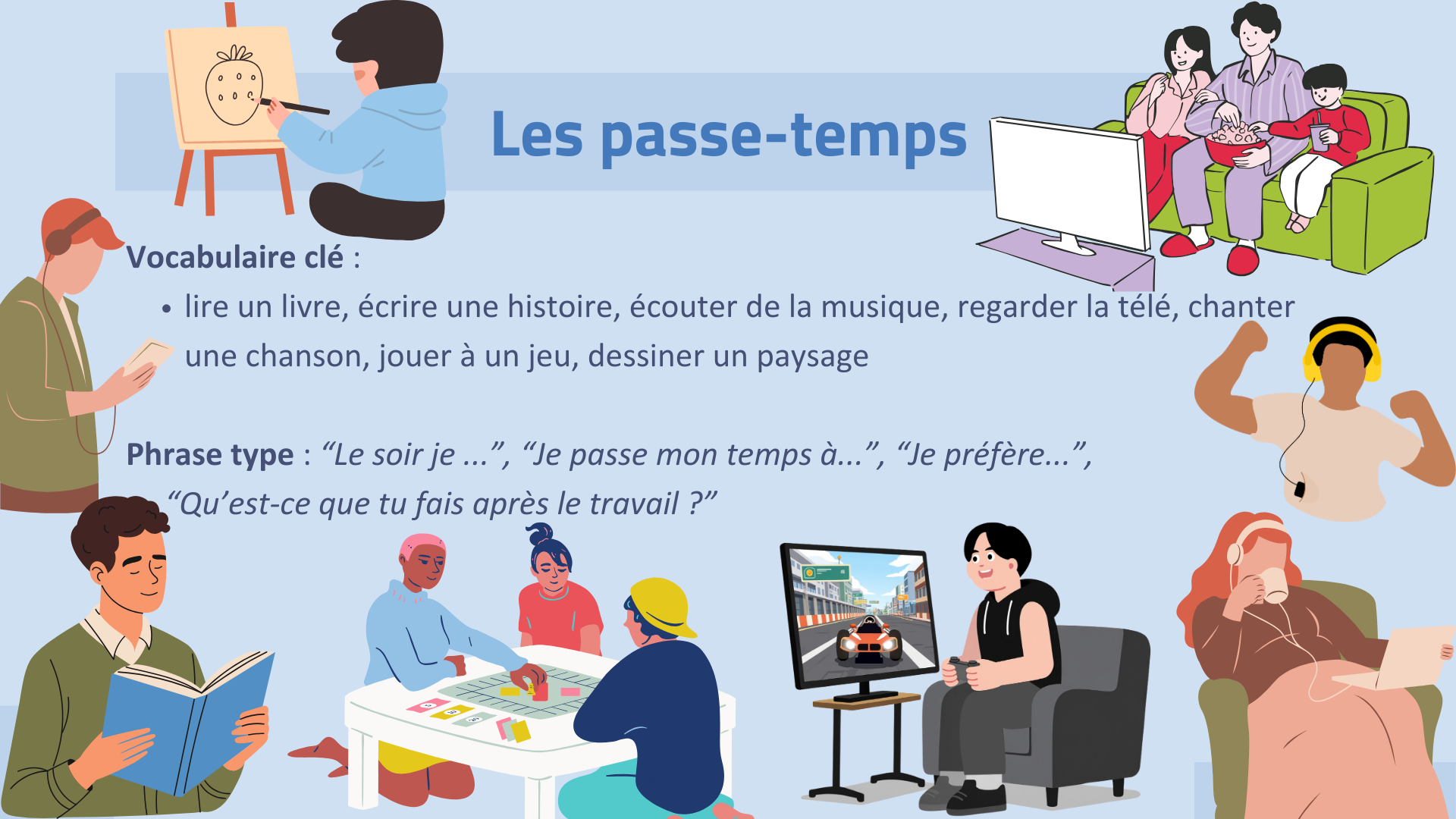 Les passe-temps

Vocabulaire clé :

• lire un livre, écrire une histoire, écouter de la musique, regarder la télé, chanter une chanson, jouer à un jeu, dessiner un paysage

Phrase type : “Le soir je ...”, “Je passe mon temps à...”, “Je préfère...”, “Qu’est-ce que tu fais après le travail ?”